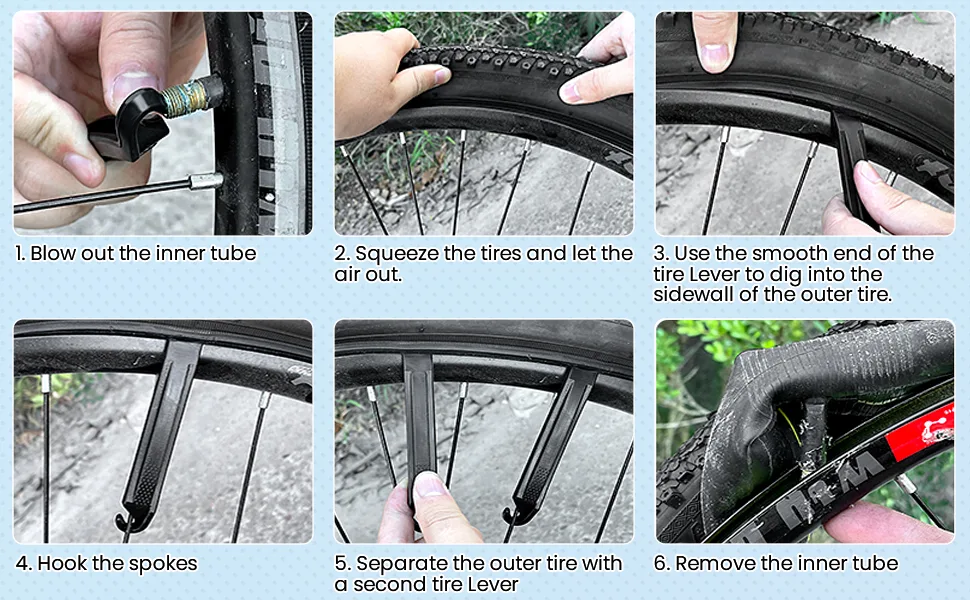 1. Blow out the inner tube

2. Squeeze the tires and let the air out.

3. Use the smooth end of the tire Lever to dig into the sidewall of the outer tire.

4. Hook the spokes

5. Separate the outer tire with a second tire Lever

6. Remove the inner tube