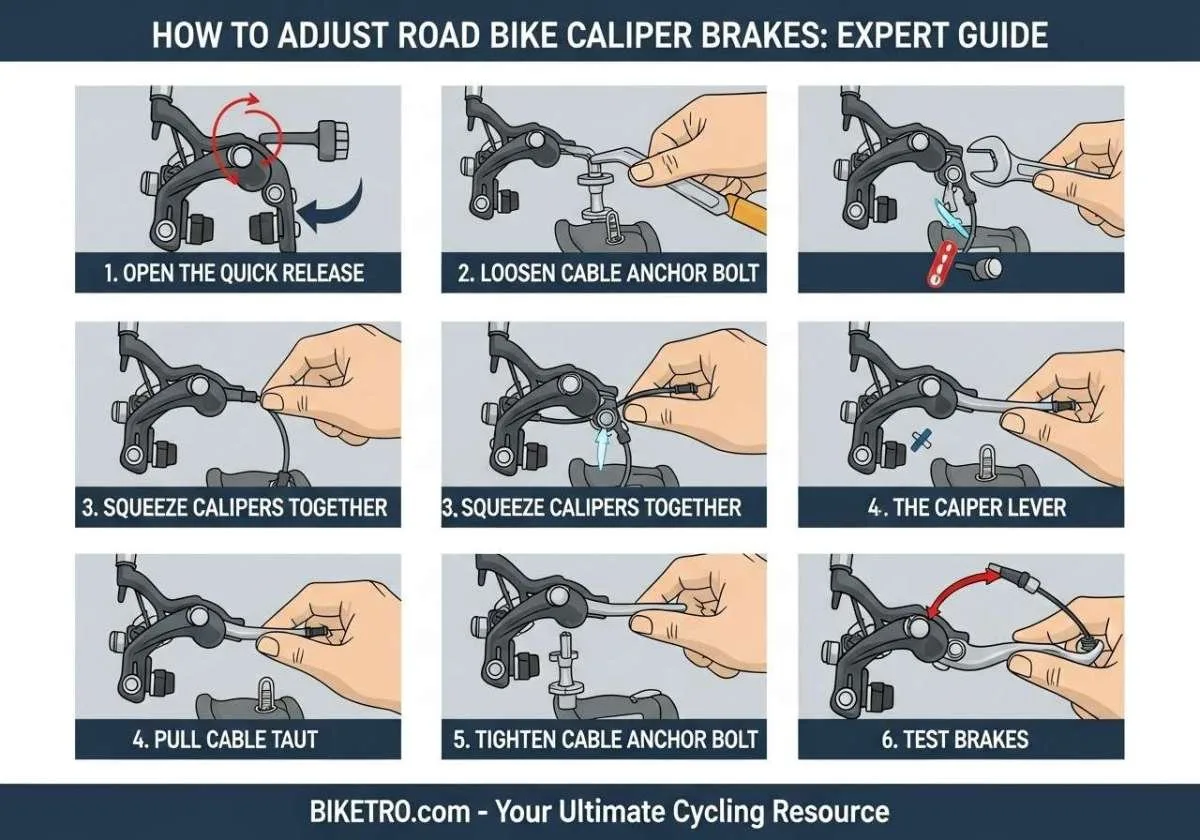 HOW TO ADJUST ROAD BIKE CALIPER BRAKES: EXPERT GUIDE

1. OPEN THE QUICK RELEASE

2. LOOSEN CABLE ANCHOR BOLT

3. SQUEEZE CALIPERS TOGETHER

3. SQUEEZE CALIPERS TOGETHER

4. THE CAIPER LEVER

4. PULL CABLE TAUT

5. TIGHTEN CABLE ANCHOR BOLT

6. TEST BRAKES

BIKETRO.com - Your Ultimate Cycling Resource