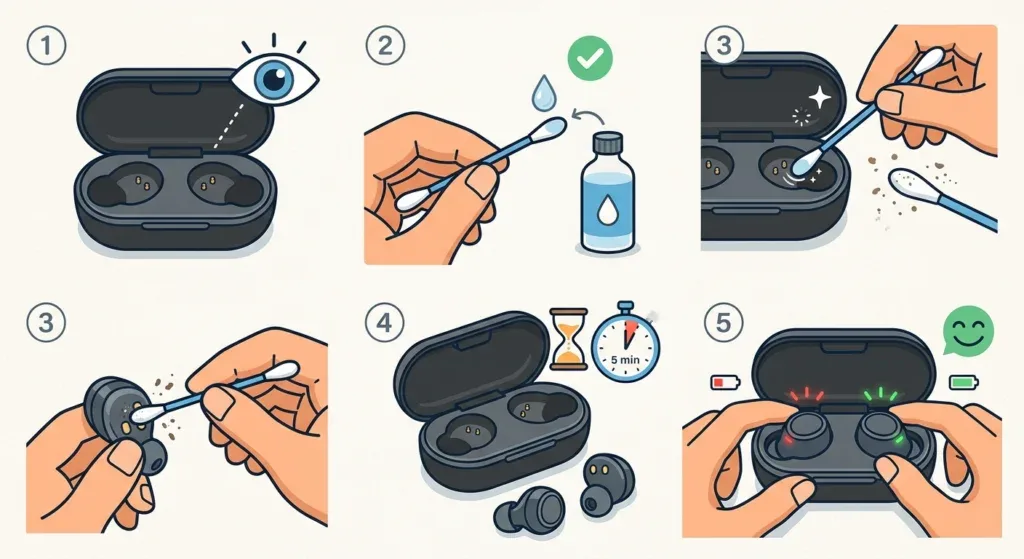 1

2

3

3

4

5 min

5