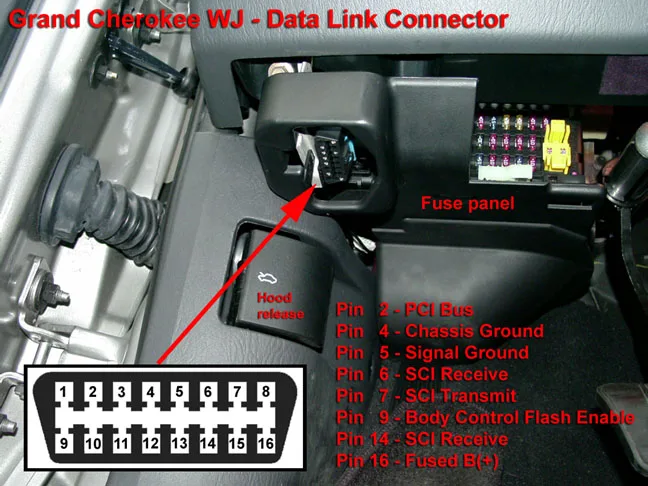 Grand Cherokee WJ - Data Link Connector

Fuse panel

Hood release

Pin 2 - PCI Bus
Pin 4 - Chassis Ground
Pin 5 - Signal Ground
Pin 6 - SCI Receive
Pin 7 - SCI Transmit
Pin 9 - Body Control Flash Enable
Pin 14 - SCI Receive
Pin 16 - Fused B(+)

1 2 3 4 5 6 7 8
9 10 11 12 13 14 15 16