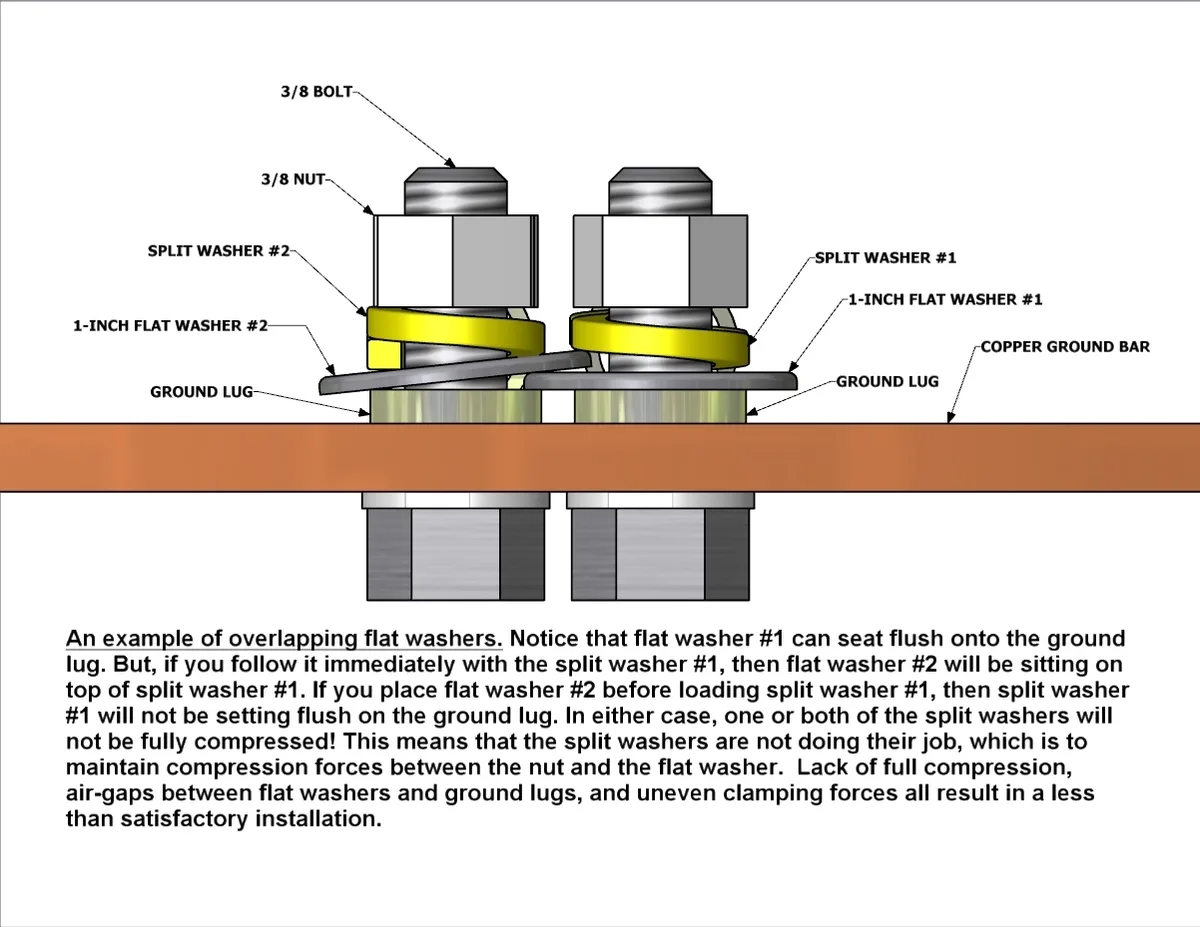 3/8 BOLT

3/8 NUT

SPLIT WASHER #2

1-INCH FLAT WASHER #2

GROUND LUG

SPLIT WASHER #1

1-INCH FLAT WASHER #1

COPPER GROUND BAR

GROUND LUG

An example of overlapping flat washers. Notice that flat washer #1 can seat flush onto the ground lug. But, if you follow it immediately with the split washer #1, then flat washer #2 will be sitting on top of split washer #1. If you place flat washer #2 before loading split washer #1, then split washer #1 will not be setting flush on the ground lug. In either case, one or both of the split washers will not be fully compressed! This means that the split washers are not doing their job, which is to maintain compression forces between the nut and the flat washer. Lack of full compression, air-gaps between flat washers and ground lugs, and uneven clamping forces all result in a less than satisfactory installation.